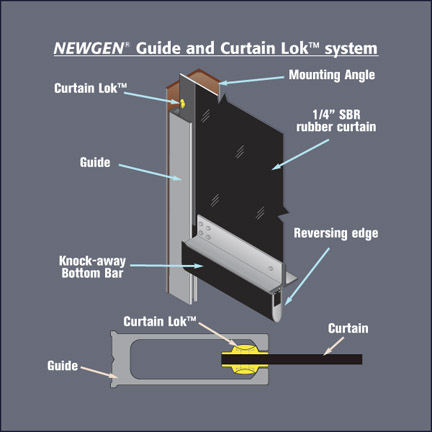 NEWGEN® Guide and Curtain Lok™ system

Mounting Angle

Curtain Lok™

1/4" SBR rubber curtain

Guide

Reversing edge

Knock-away Bottom Bar

Curtain Lok™

Curtain

Guide